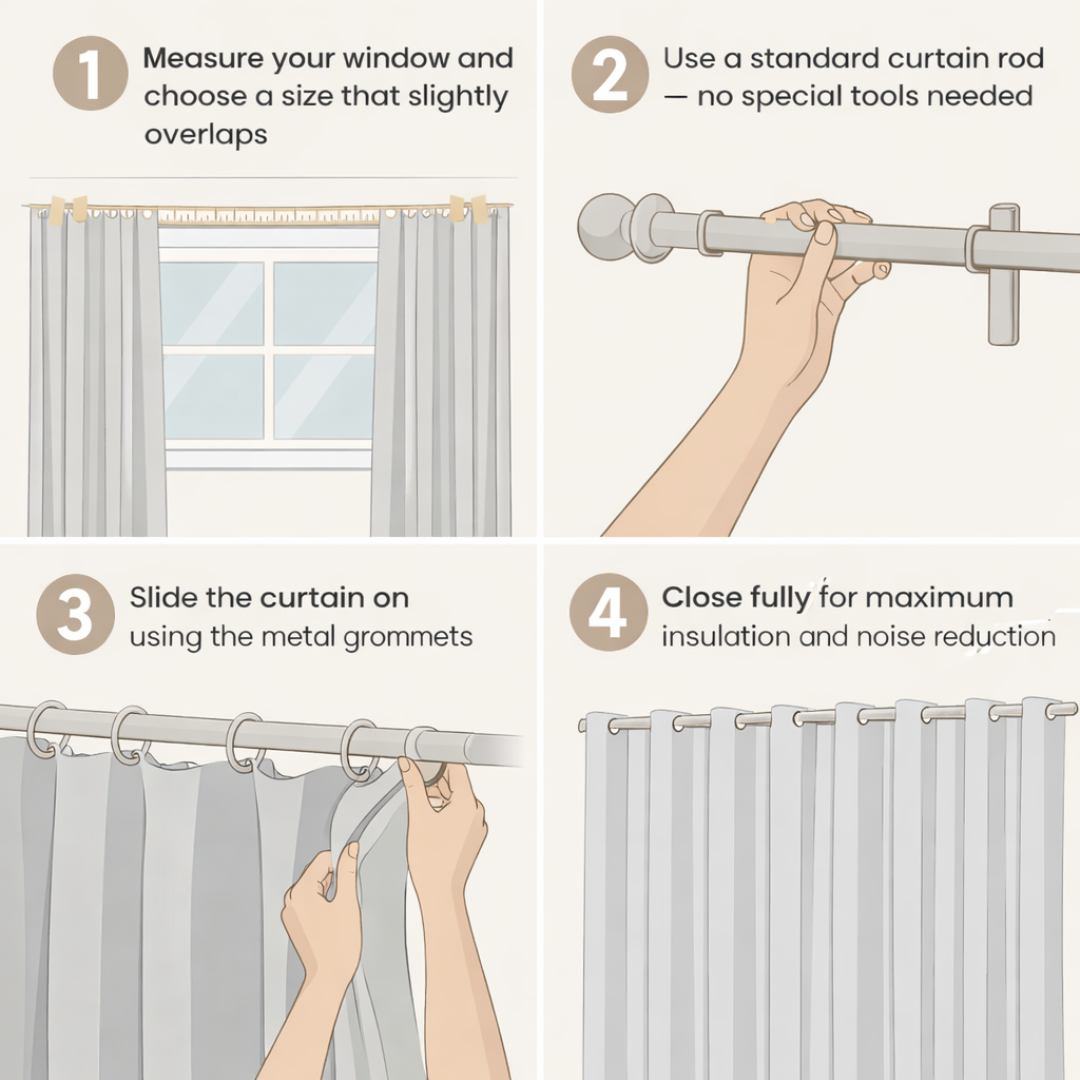 1 Measure your window and choose a size that slightly overlaps

2 Use a standard curtain rod — no special tools needed

3 Slide the curtain on using the metal grommets

4 Close fully for maximum insulation and noise reduction